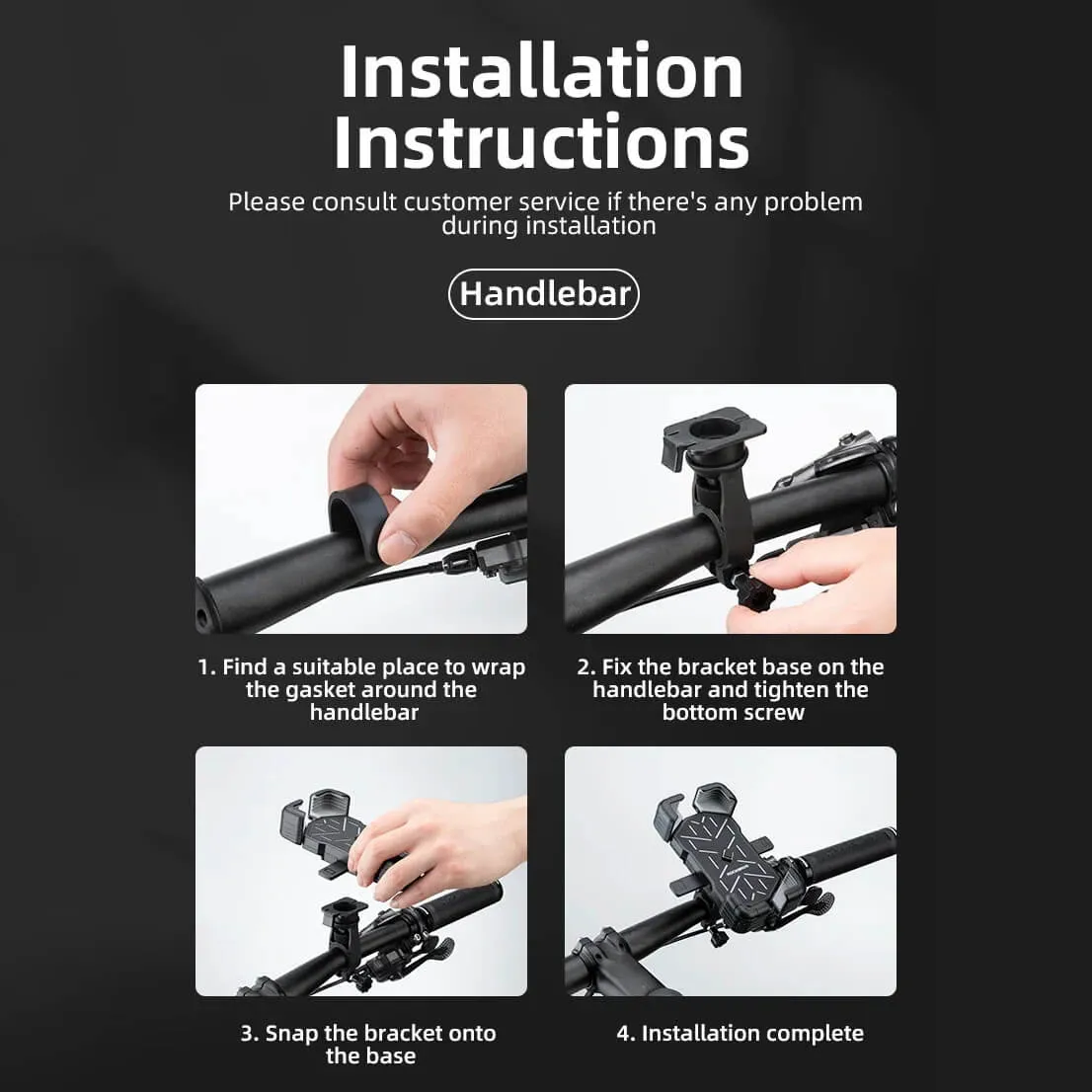 Installation Instructions

Please consult customer service if there's any problem during installation

Handlebar

1. Find a suitable place to wrap the gasket around the handlebar

2. Fix the bracket base on the handlebar and tighten the bottom screw

3. Snap the bracket onto the base

4. Installation complete